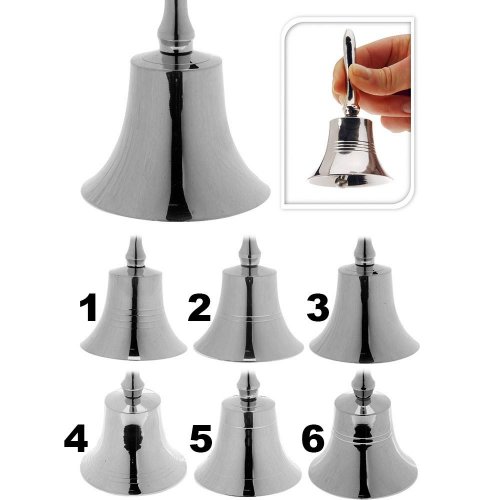 1
2
3
4
5
6